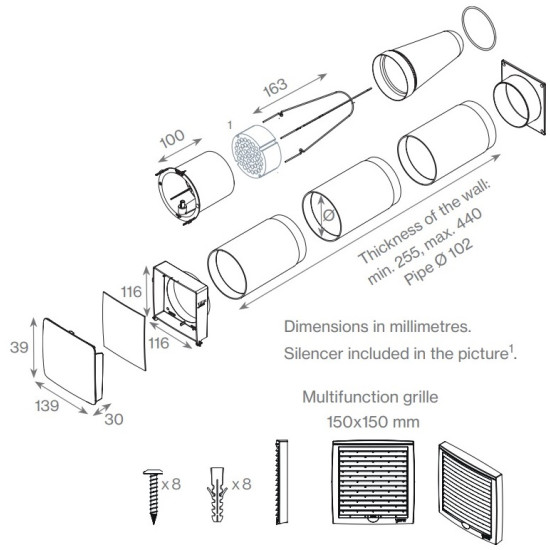 163

100

1

Ø

Thickness of the wall:
min. 255, max. 440
Pipe Ø 102

116

116

39

139

30

Dimensions in millimetres.

Silencer included in the picture$^1$.

Multifunction grille
150x150 mm

x 8

x 8