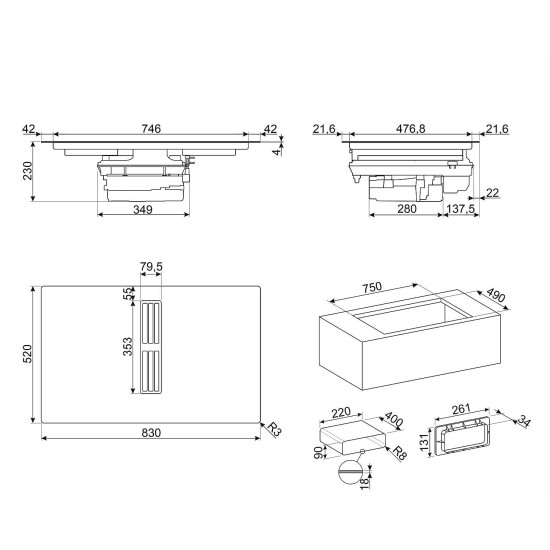 42
746
42
4
230
349
21,6
476,8
21,6
22
280
137,5
79,5
55
353
520
830
R3
750
490
220
400
90
R8
18
261
34
131