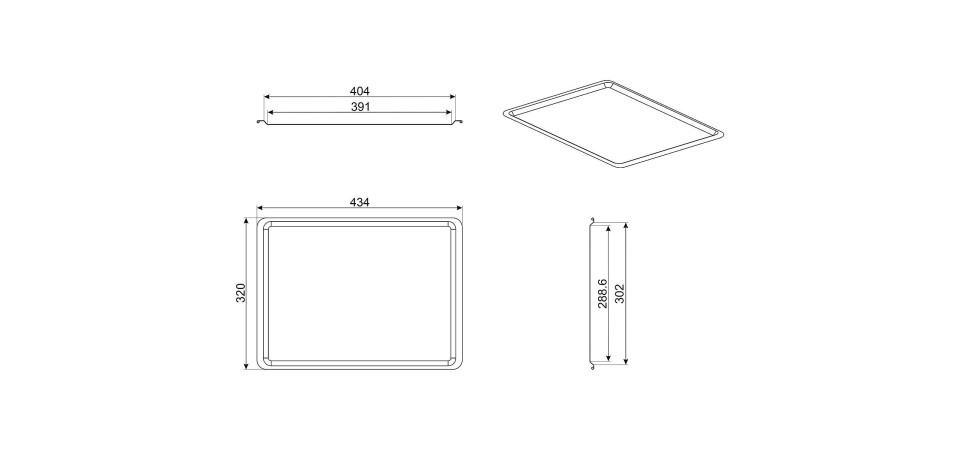 404
391
434
320
288.6
302