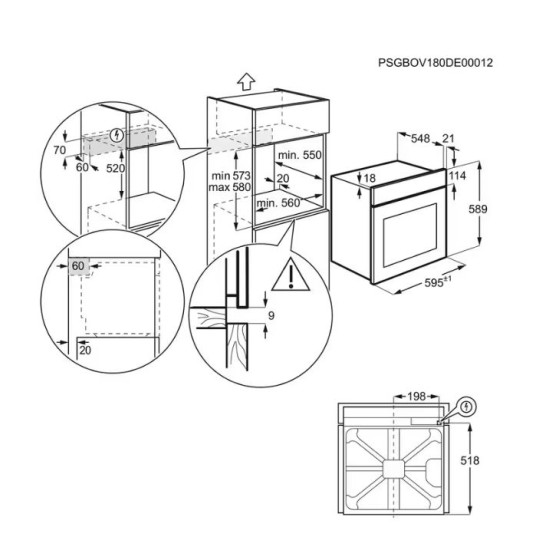 PSGBOV180DE00012

70
60
520

min 573
max 580
min. 550
20
min. 560

548
21
18
114
589
$595^{\pm1}$

60
20

9

198
518