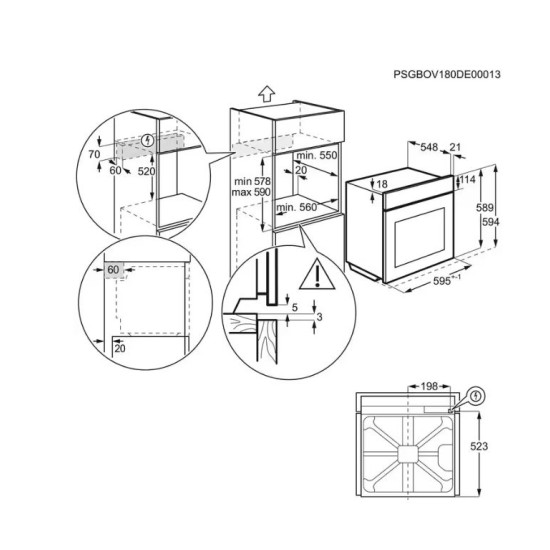 PSGBOV180DE00013

70
60
520

min 578
max 590
min. 550
20
min. 560

548
21
18
114
589
594
595$^{+-1}$

60
20

5
3

198
523